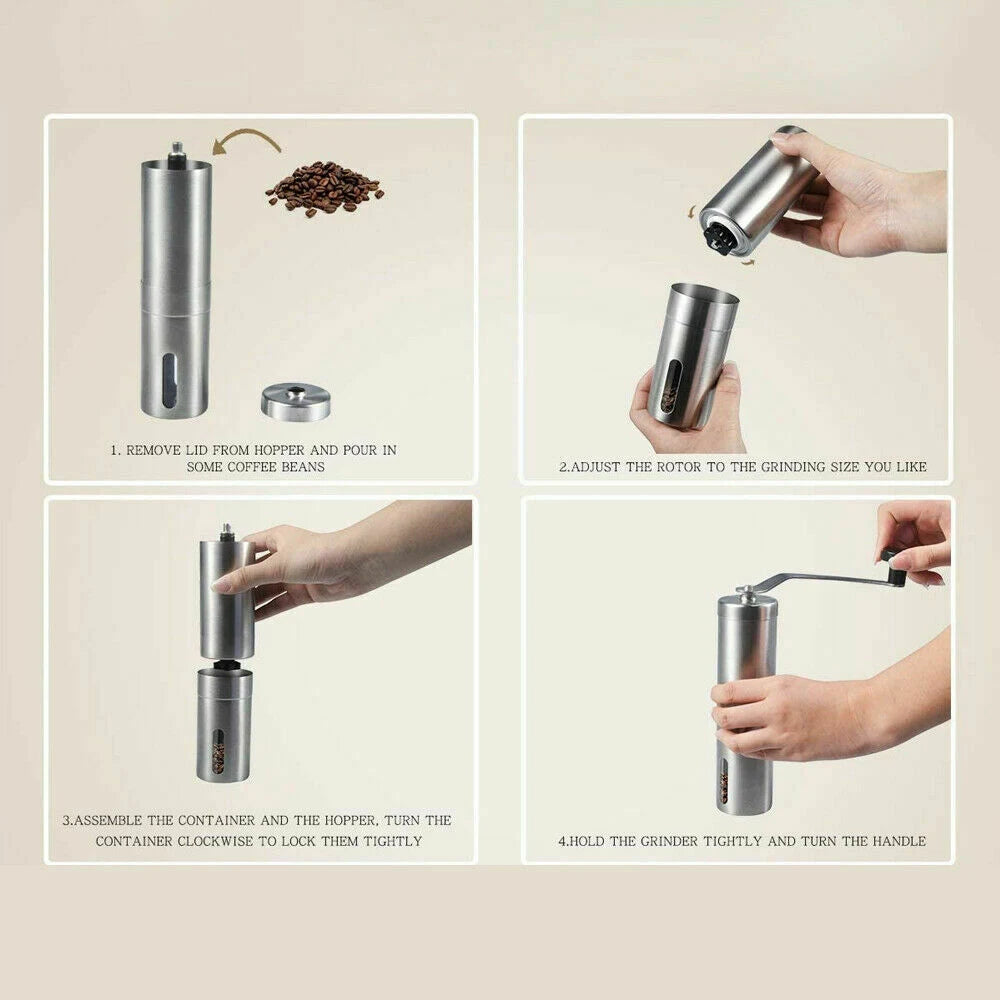 1. REMOVE LID FROM HOPPER AND POUR IN SOME COFFEE BEANS

2.ADJUST THE ROTOR TO THE GRINDING SIZE YOU LIKE

3.ASSEMBLE THE CONTAINER AND THE HOPPER, TURN THE CONTAINER CLOCKWISE TO LOCK THEM TIGHTLY

4.HOLD THE GRINDER TIGHTLY AND TURN THE HANDLE