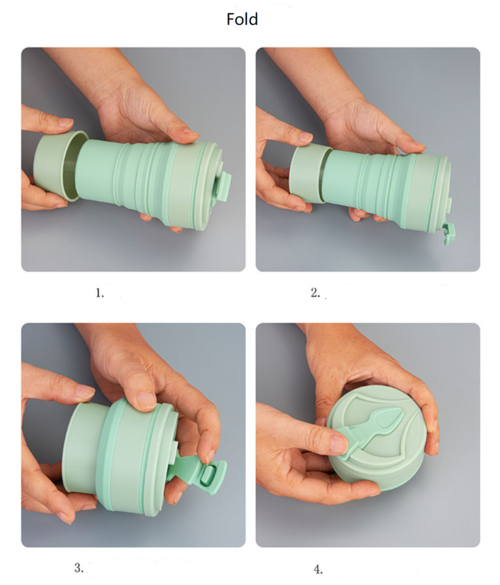 Fold

1.

2.

3.

4.