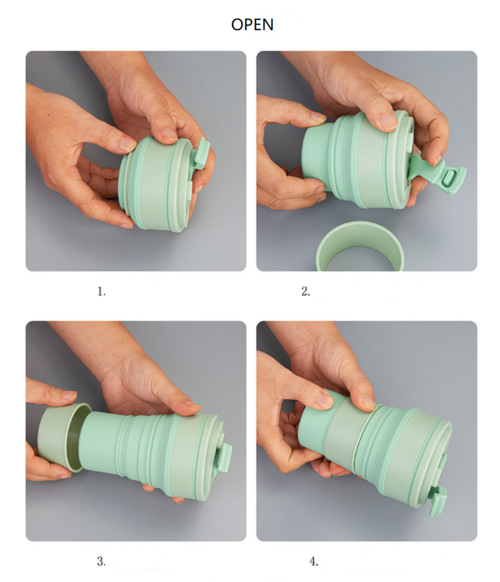 OPEN

1.

2.

3.

4.