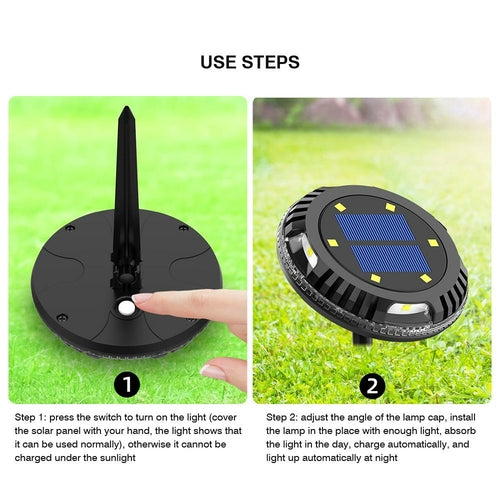 USE STEPS

1

Step 1: press the switch to turn on the light (cover the solar panel with your hand, the light shows that it can be used normally), otherwise it cannot be charged under the sunlight

2

Step 2: adjust the angle of the lamp cap, install the lamp in the place with enough light, absorb the light in the day, charge automatically, and light up automatically at night