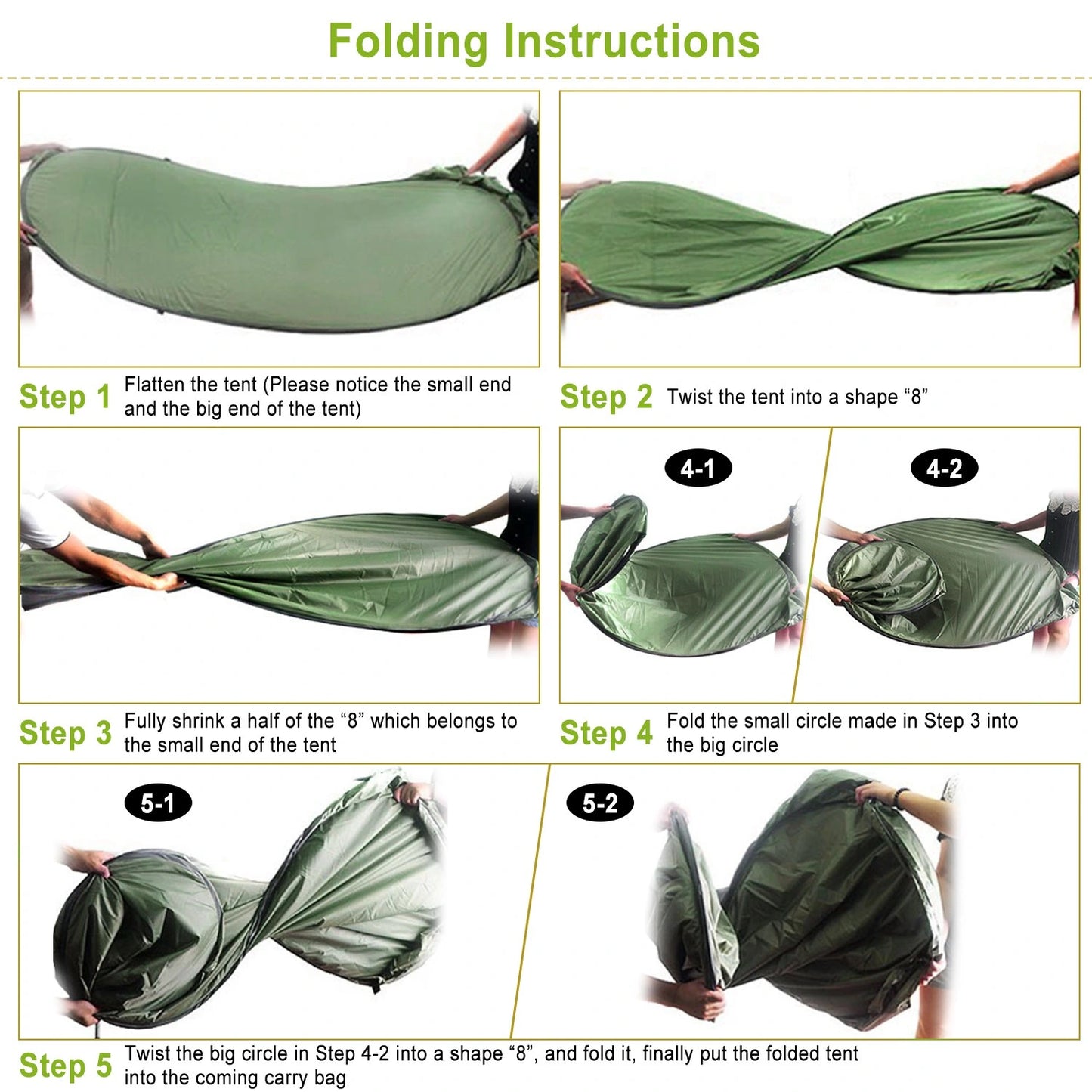 Folding Instructions

Step 1 Flatten the tent (Please notice the small end and the big end of the tent)

Step 2 Twist the tent into a shape “8”

Step 3 Fully shrink a half of the “8” which belongs to the small end of the tent

4-1

4-2

Step 4 Fold the small circle made in Step 3 into the big circle

5-1

5-2

Step 5 Twist the big circle in Step 4-2 into a shape “8”, and fold it, finally put the folded tent into the coming carry bag